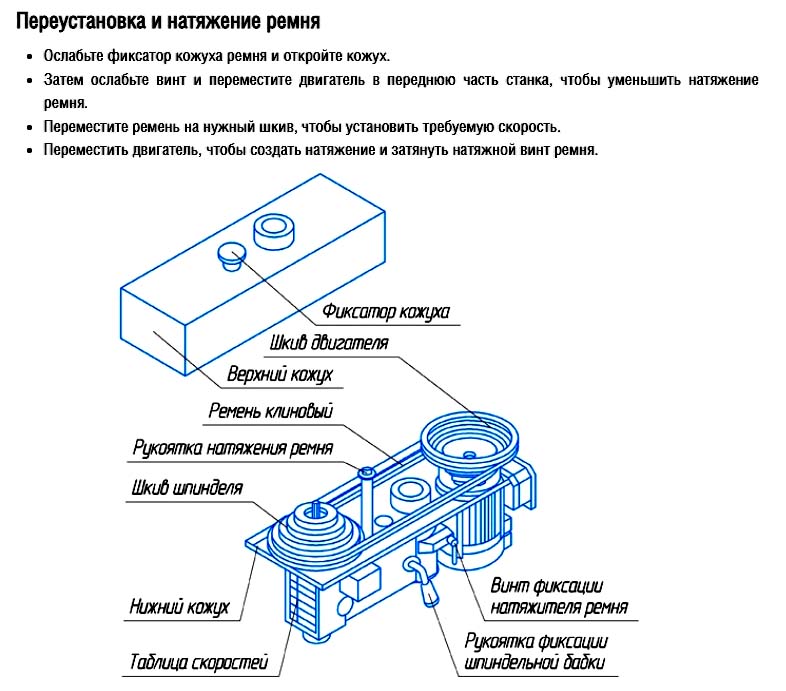 Переустановка и натяжение ремня

• Ослабьте фиксатор кожуха ремня и откройте кожух.
• Затем ослабьте винт и переместите двигатель в переднюю часть станка, чтобы уменьшить натяжение ремня.
• Переместите ремень на нужный шкив, чтобы установить требуемую скорость.
• Переместить двигатель, чтобы создать натяжение и затянуть натяжной винт ремня.

Фиксатор кожуха
Шкив двигателя
Верхний кожух
Ремень клиновый
Рукоятка натяжения ремня
Шкив шпинделя
Нижний кожух
Таблица скоростей
Винт фиксации натяжителя ремня
Рукоятка фиксации шпиндельной бабки